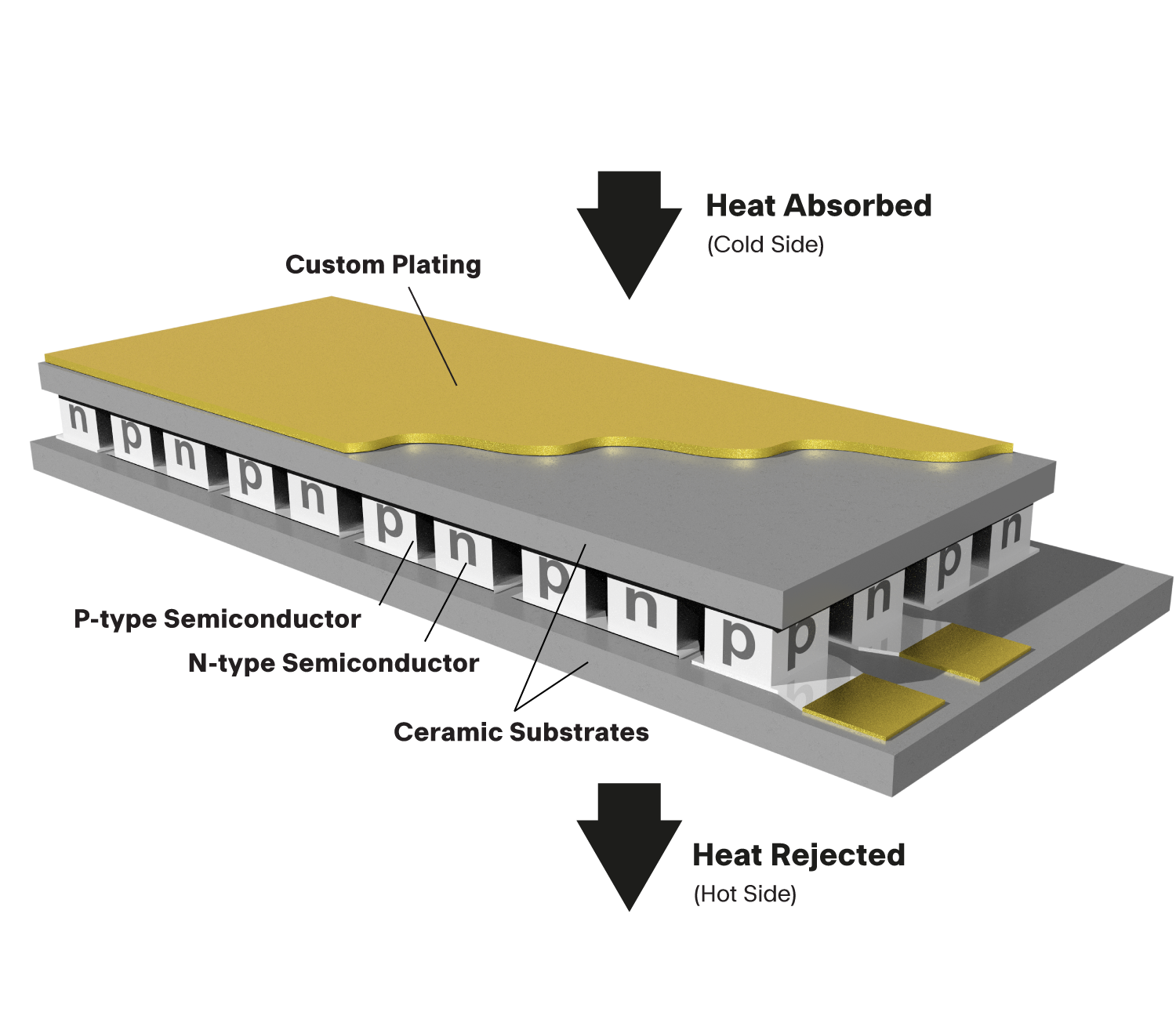 Heat Absorbed
(Cold Side)

Custom Plating

n p n p n p n p n p p n p n

P-type Semiconductor

N-type Semiconductor

Ceramic Substrates

Heat Rejected
(Hot Side)